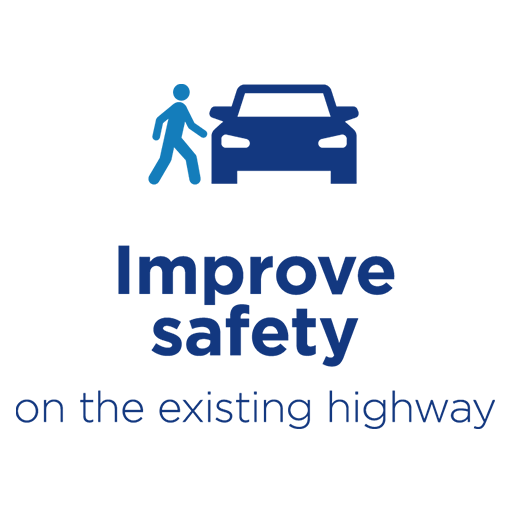 Improve safety

on the existing highway