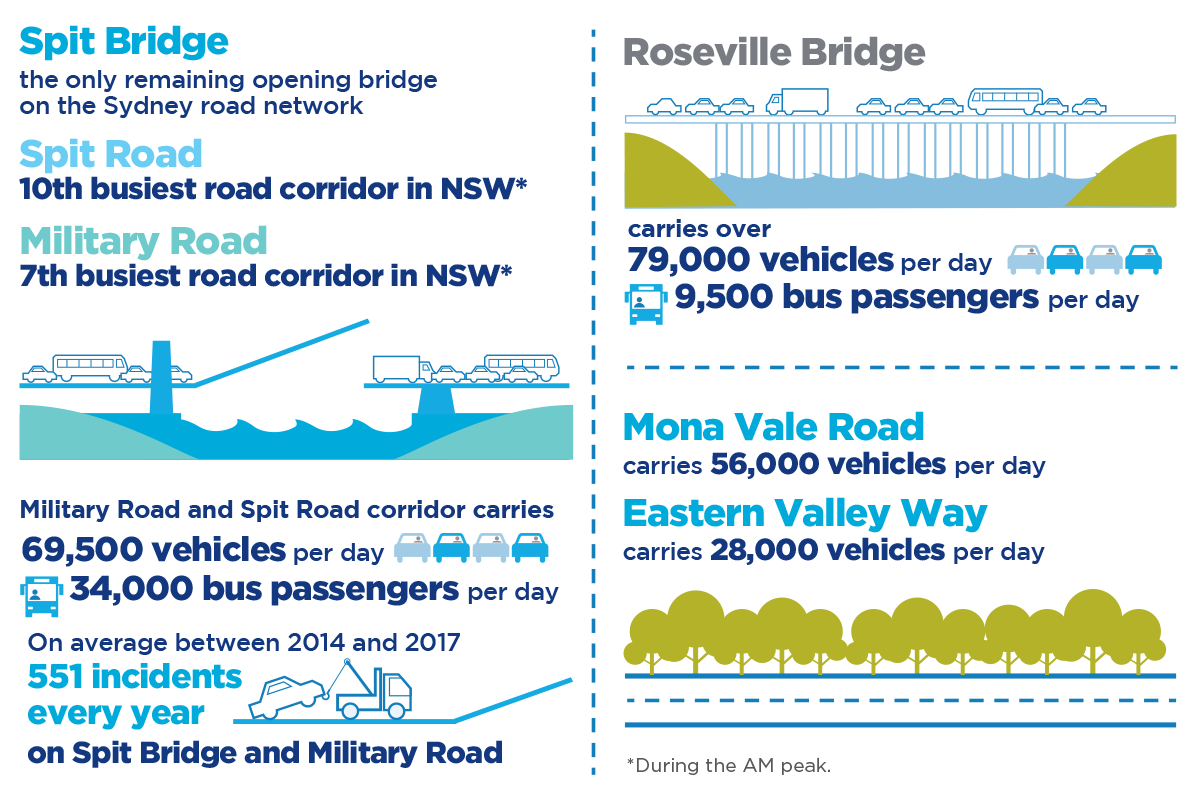 Spit Bridge
the only remaining opening bridge on the Sydney road network

Spit Road
10th busiest road corridor in NSW*

Military Road
7th busiest road corridor in NSW*

Military Road and Spit Road corridor carries
69,500 vehicles per day
34,000 bus passengers per day

On average between 2014 and 2017
551 incidents every year
on Spit Bridge and Military Road

Roseville Bridge

carries over
79,000 vehicles per day
9,500 bus passengers per day

Mona Vale Road
carries 56,000 vehicles per day

Eastern Valley Way
carries 28,000 vehicles per day

*During the AM peak.