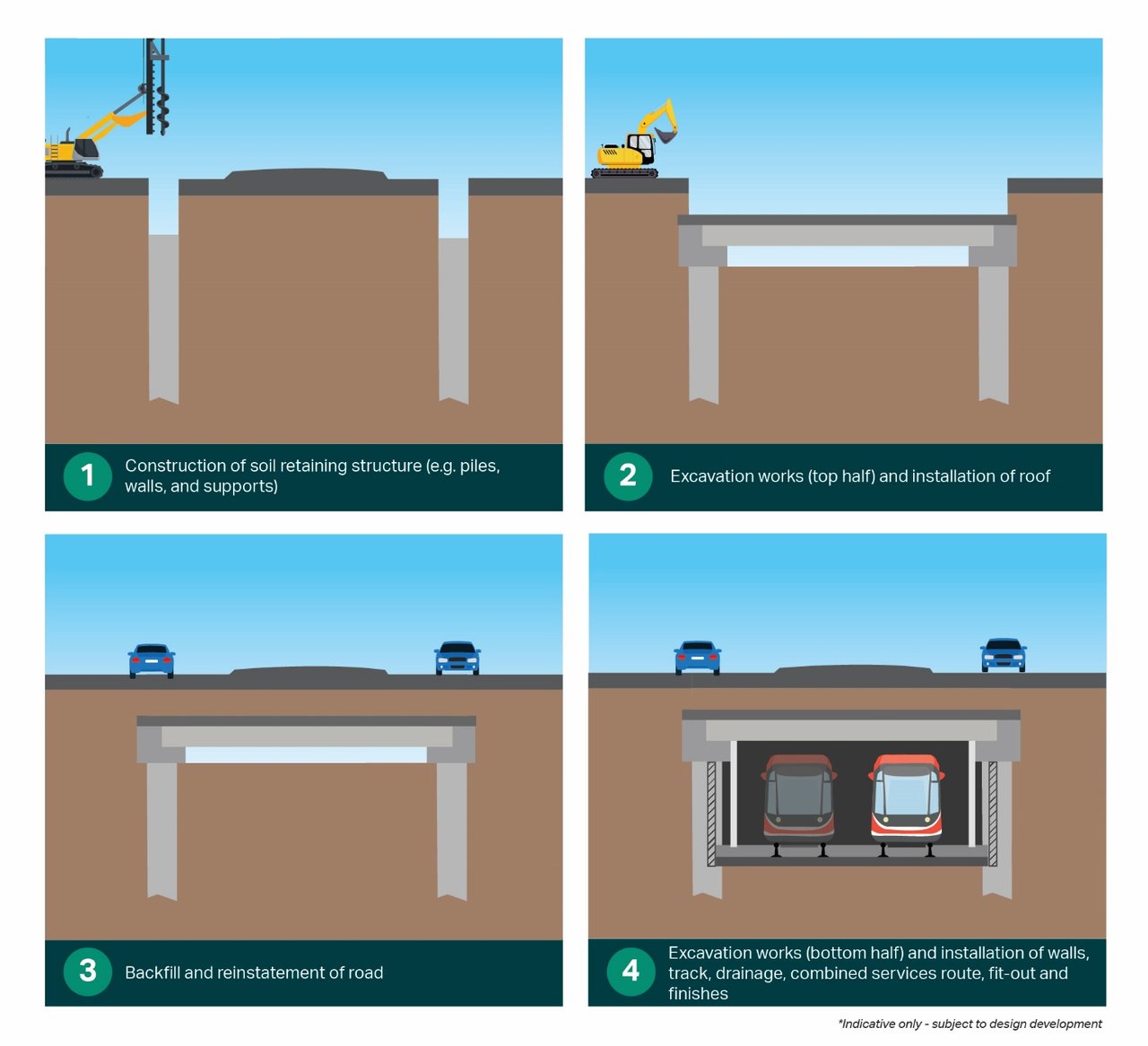 1 Construction of soil retaining structure (e.g. piles, walls, and supports)

2 Excavation works (top half) and installation of roof

3 Backfill and reinstatement of road

4 Excavation works (bottom half) and installation of walls, track, drainage, combined services route, fit-out and finishes

*Indicative only - subject to design development