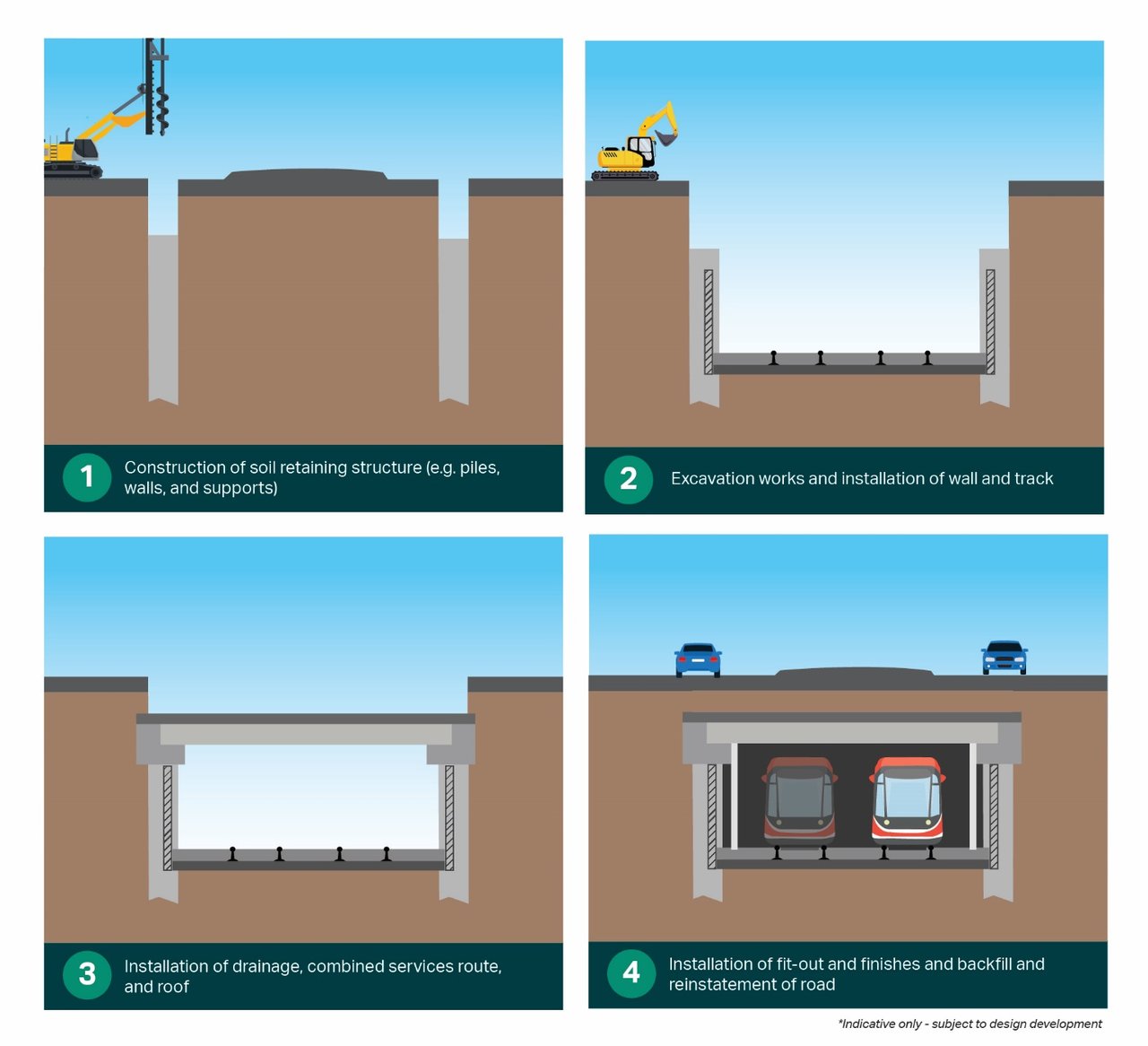 1 Construction of soil retaining structure (e.g. piles, walls, and supports)

2 Excavation works and installation of wall and track

3 Installation of drainage, combined services route, and roof

4 Installation of fit-out and finishes and backfill and reinstatement of road

*Indicative only - subject to design development