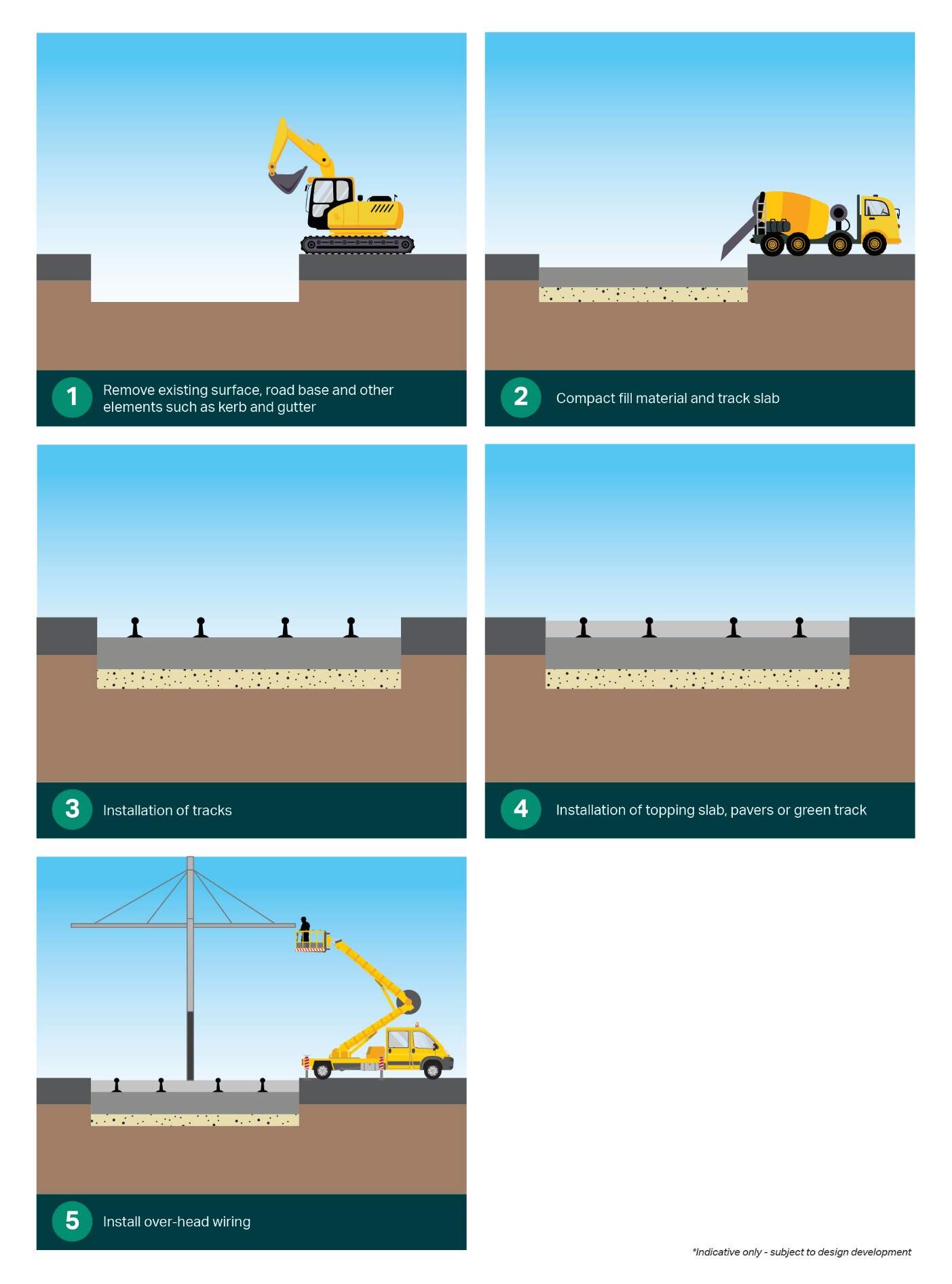 1 Remove existing surface, road base and other elements such as kerb and gutter

2 Compact fill material and track slab

3 Installation of tracks

4 Installation of topping slab, pavers or green track

5 Install over-head wiring

*Indicative only - subject to design development